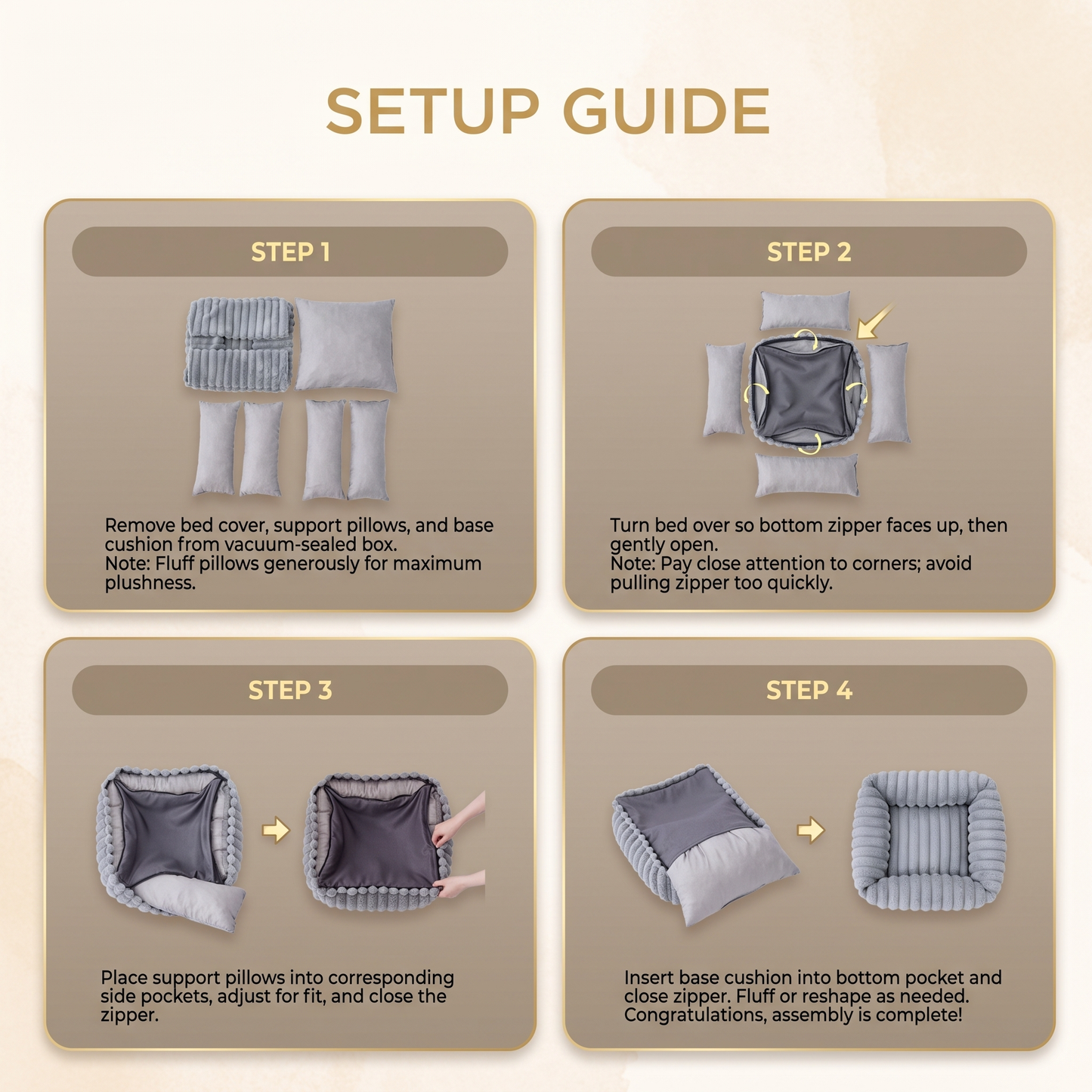 SETUP GUIDE

STEP 1

Remove bed cover, support pillows, and base cushion from vacuum-sealed box.
Note: Fluff pillows generously for maximum plushness.

STEP 2

Turn bed over so bottom zipper faces up, then gently open.
Note: Pay close attention to corners; avoid pulling zipper too quickly.

STEP 3

Place support pillows into corresponding side pockets, adjust for fit, and close the zipper.

STEP 4

Insert base cushion into bottom pocket and close zipper. Fluff or reshape as needed. Congratulations, assembly is complete!