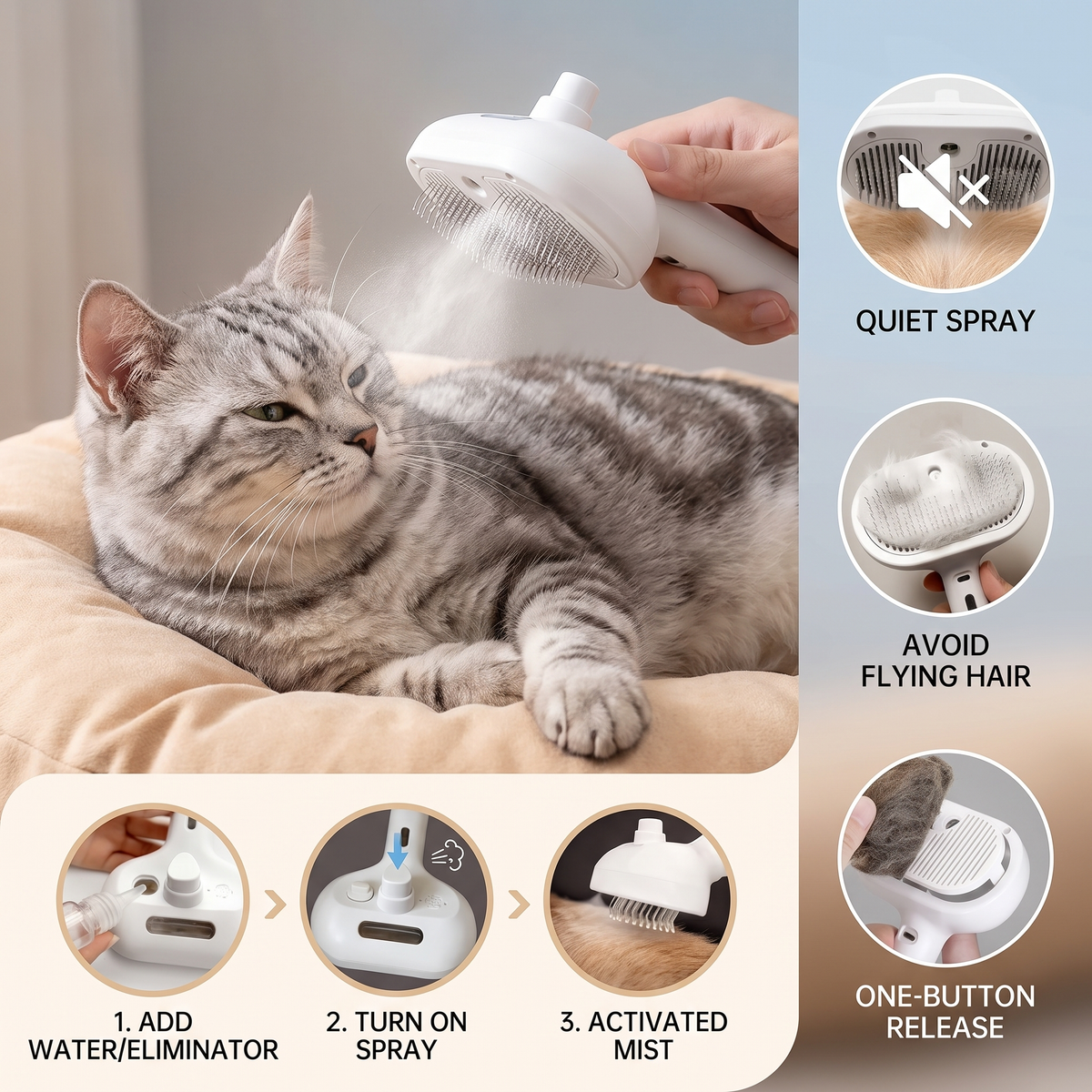 QUIET SPRAY

AVOID FLYING HAIR

ONE-BUTTON RELEASE

1. ADD WATER/ELIMINATOR

2. TURN ON SPRAY

3. ACTIVATED MIST